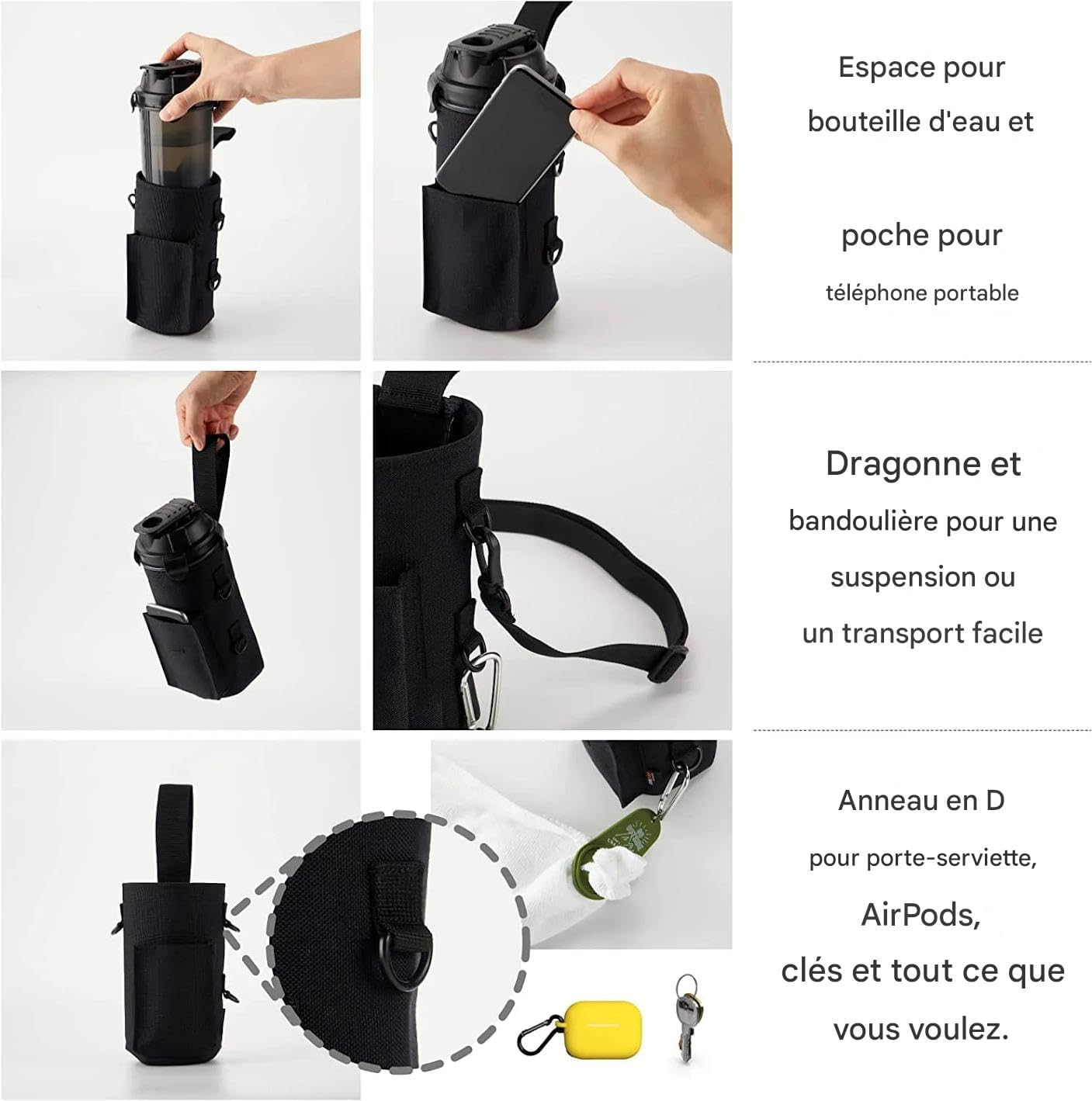 Espace pour bouteille d'eau et

poche pour téléphone portable

Dragonne et bandoulière pour une suspension ou un transport facile

Anneau en D pour porte-serviette, AirPods, clés et tout ce que vous voulez.