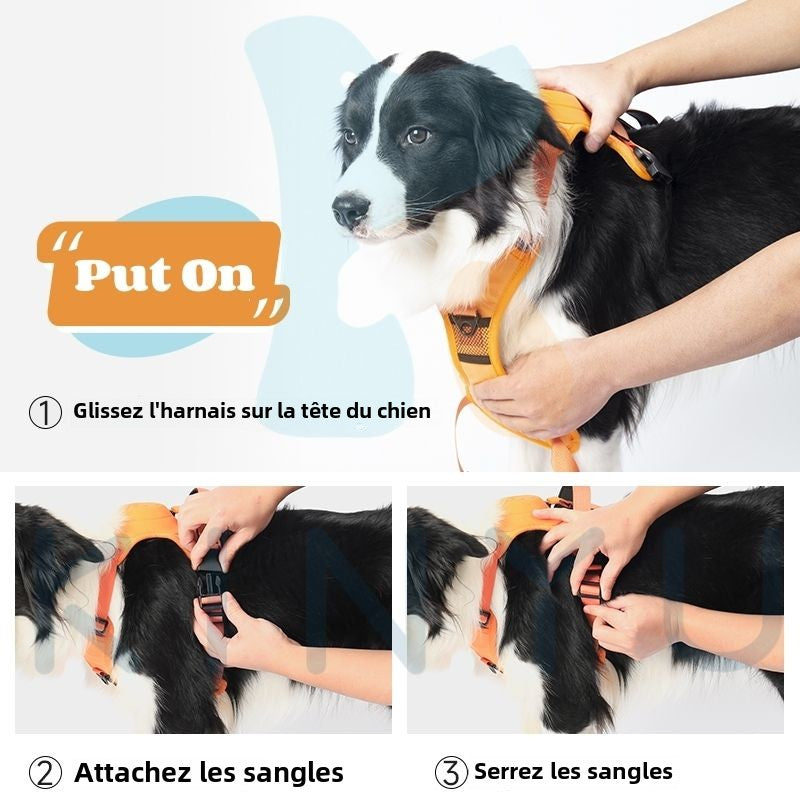 "Put On"

① Glissez l'harnais sur la tête du chien

② Attachez les sangles

③ Serrez les sangles