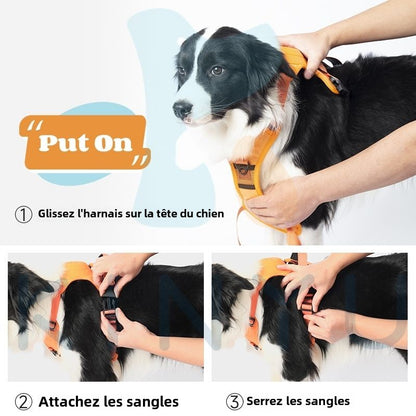 "Put On"

① Glissez l'harnais sur la tête du chien

② Attachez les sangles

③ Serrez les sangles